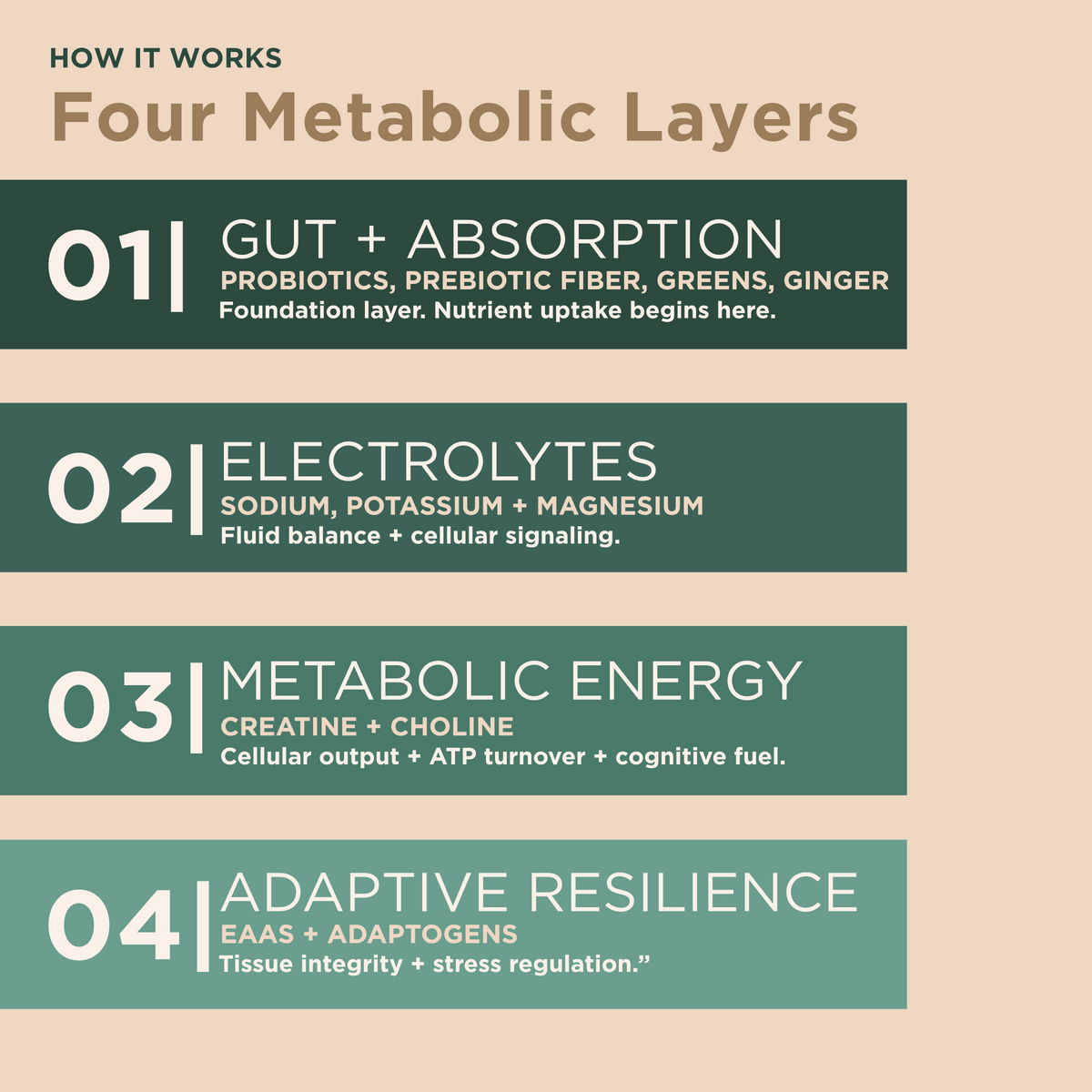 HOW IT WORKS
Four Metabolic Layers

01| GUT + ABSORPTION
PROBIOTICS, PREBIOTIC FIBER, GREENS, GINGER
Foundation layer. Nutrient uptake begins here.

02| ELECTROLYTES
SODIUM, POTASSIUM + MAGNESIUM
Fluid balance + cellular signaling.

03| METABOLIC ENERGY
CREATINE + CHOLINE
Cellular output + ATP turnover + cognitive fuel.

04| ADAPTIVE RESILIENCE
EAAS + ADAPTOGENS
Tissue integrity + stress regulation."